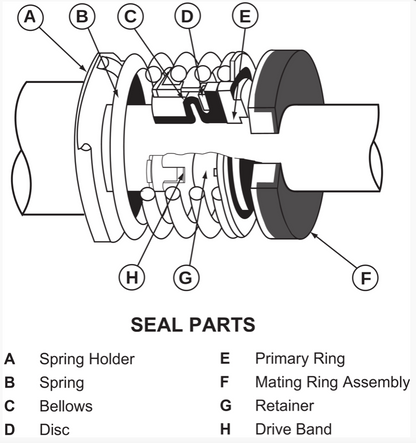 A B C D E

H G F

SEAL PARTS

A Spring Holder
B Spring
C Bellows
D Disc

E Primary Ring
F Mating Ring Assembly
G Retainer
H Drive Band